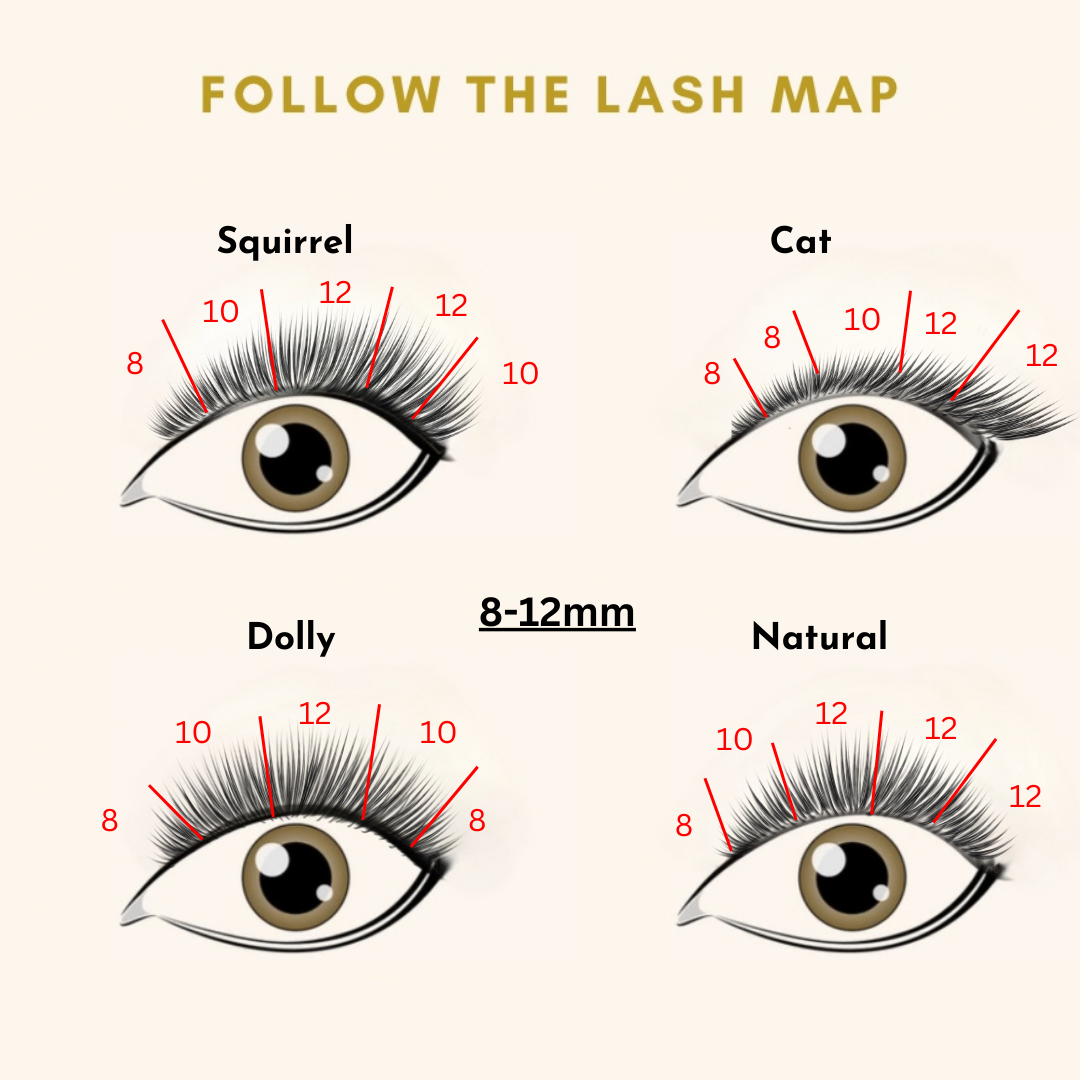 FOLLOW THE LASH MAP

Squirrel

8 10 12 12 10

Cat

8 8 10 12 12

8-12mm

Dolly

8 10 12 10 8

Natural

8 10 12 12 12