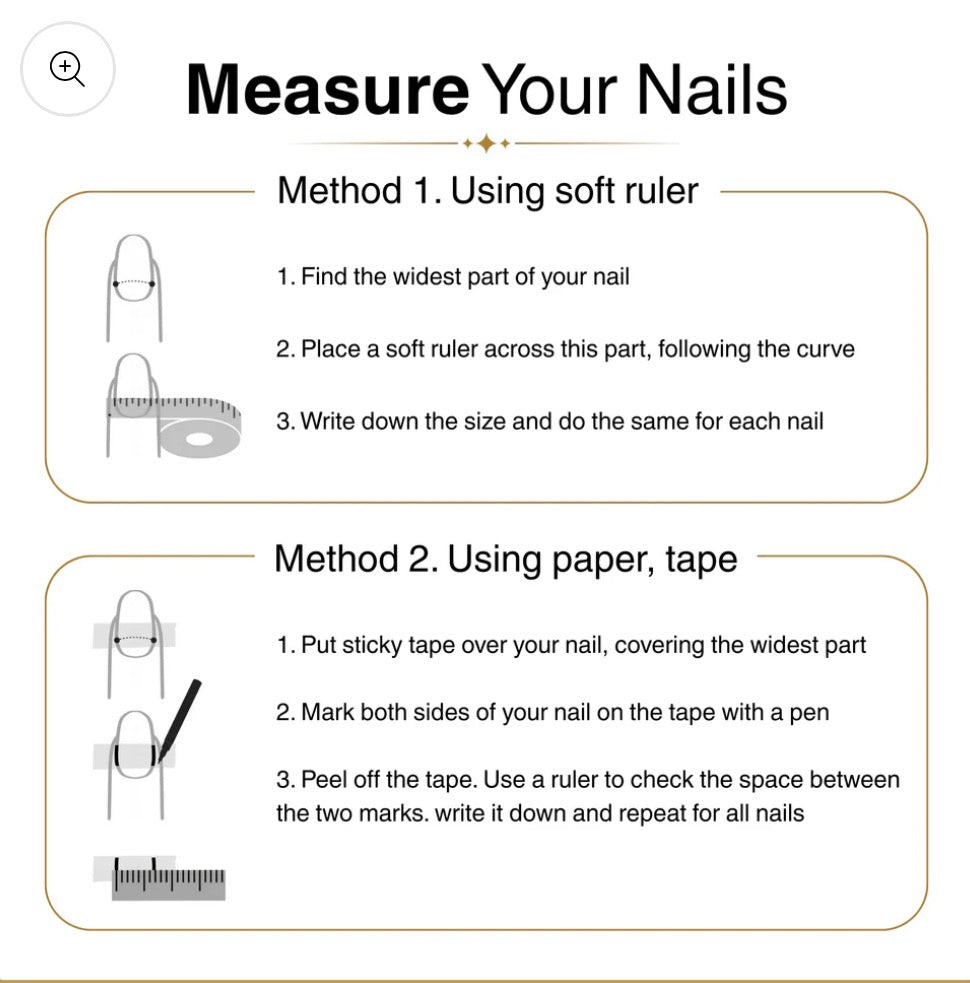 Measure Your Nails

Method 1. Using soft ruler

1. Find the widest part of your nail

2. Place a soft ruler across this part, following the curve

3. Write down the size and do the same for each nail

Method 2. Using paper, tape

1. Put sticky tape over your nail, covering the widest part

2. Mark both sides of your nail on the tape with a pen

3. Peel off the tape. Use a ruler to check the space between the two marks. write it down and repeat for all nails